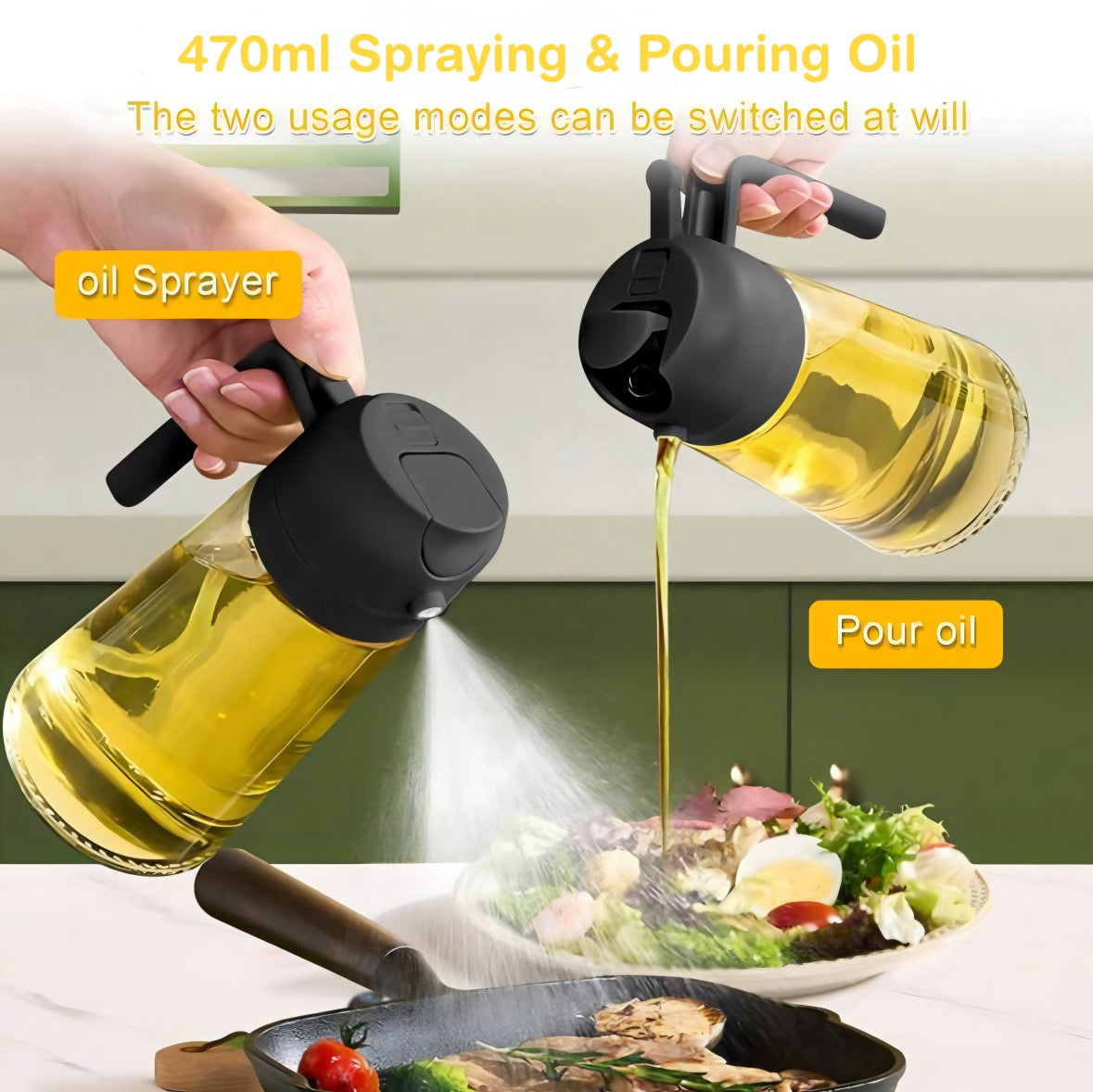 470ml Spraying & Pouring Oil
The two usage modes can be switched at will

oil Sprayer

Pour oil